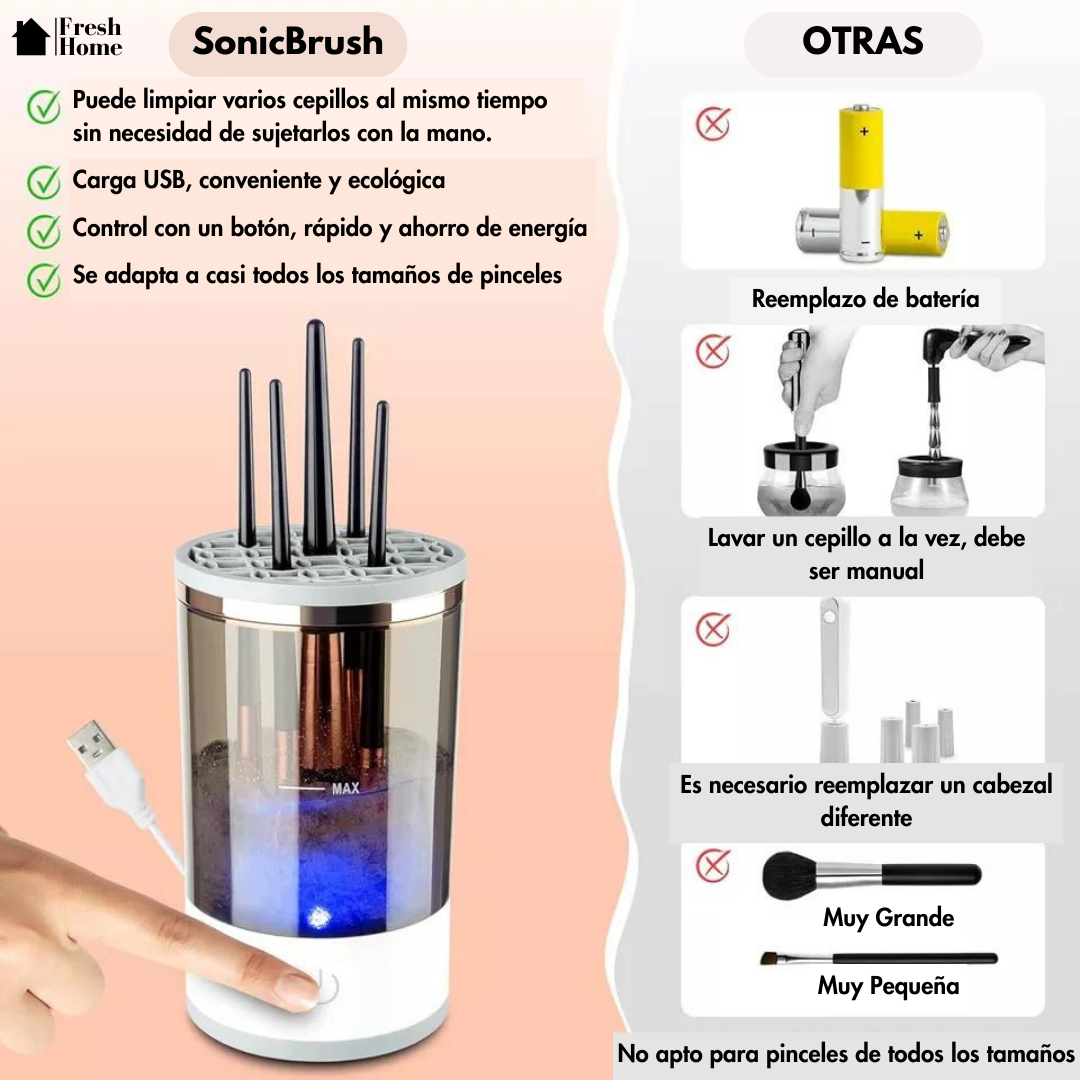 Fresh Home

SonicBrush

Puede limpiar varios cepillos al mismo tiempo sin necesidad de sujetarlos con la mano.

Carga USB, conveniente y ecológica

Control con un botón, rápido y ahorro de energía

Se adapta a casi todos los tamaños de pinceles

MAX

OTRAS

Reemplazo de batería

Lavar un cepillo a la vez, debe ser manual

Es necesario reemplazar un cabezal diferente

Muy Grande

Muy Pequeña

No apto para pinceles de todos los tamaños