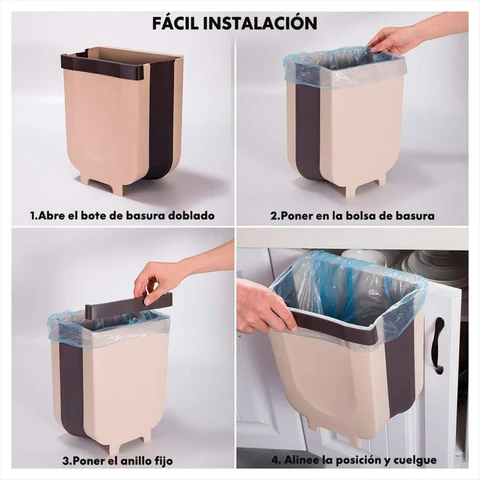 FÁCIL INSTALACIÓN

1.Abre el bote de basura doblado

2.Poner en la bolsa de basura

3.Poner el anillo fijo

4. Alinee la posición y cuelgue