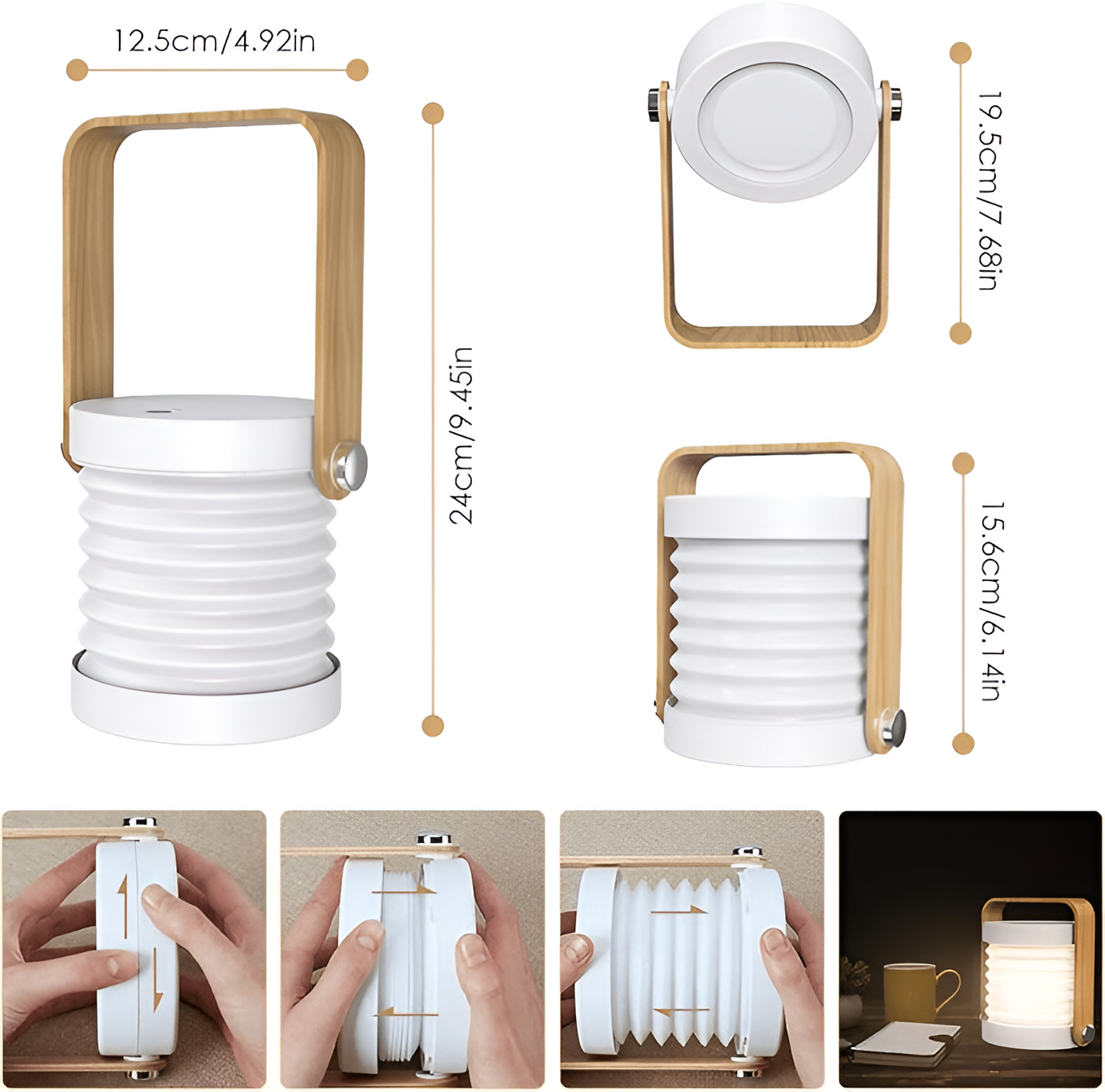 12.5cm/4.92in

24cm/9.45in

19.5cm/7.68in

15.6cm/6.14in